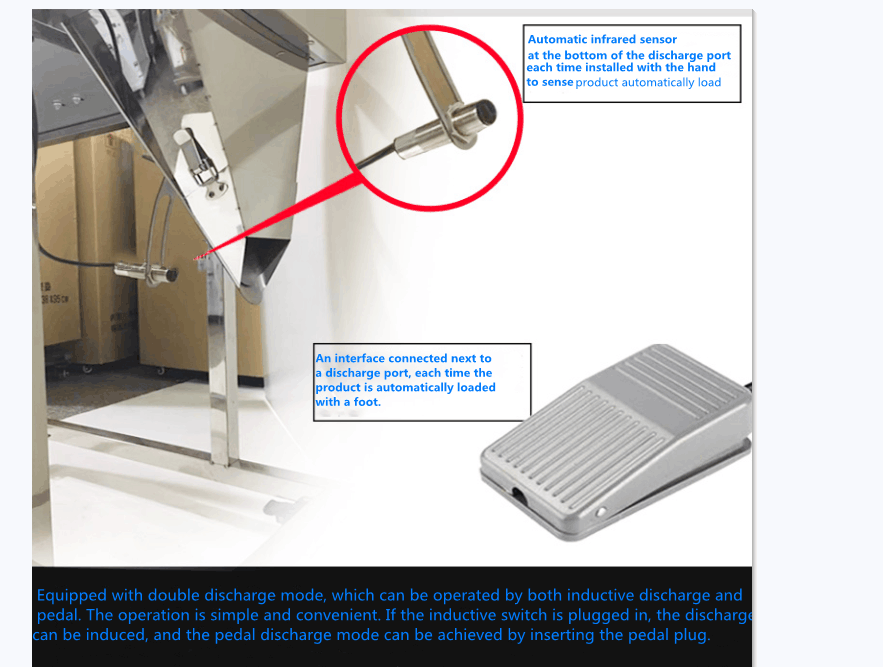 Automatic infrared sensor
at the bottom of the discharge port each time installed with the hand to sense product automatically load

An interface connected next to a discharge port, each time the product is automatically loaded with a foot.

Equipped with double discharge mode, which can be operated by both inductive discharge and pedal. The operation is simple and convenient. If the inductive switch is plugged in, the discharge can be induced, and the pedal discharge mode can be achieved by inserting the pedal plug.